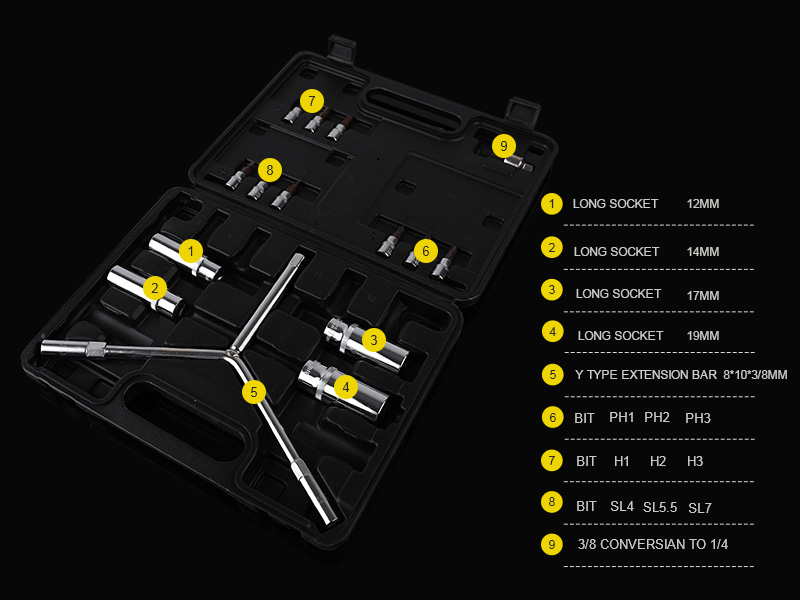 7

9

8

1

6

2

3

4

5

1 LONG SOCKET 12MM

2 LONG SOCKET 14MM

3 LONG SOCKET 17MM

4 LONG SOCKET 19MM

5 Y TYPE EXTENSION BAR 8*10*3/8MM

6 BIT PH1 PH2 PH3

7 BIT H1 H2 H3

8 BIT SL4 SL5.5 SL7

9 3/8 CONVERSIAN TO 1/4